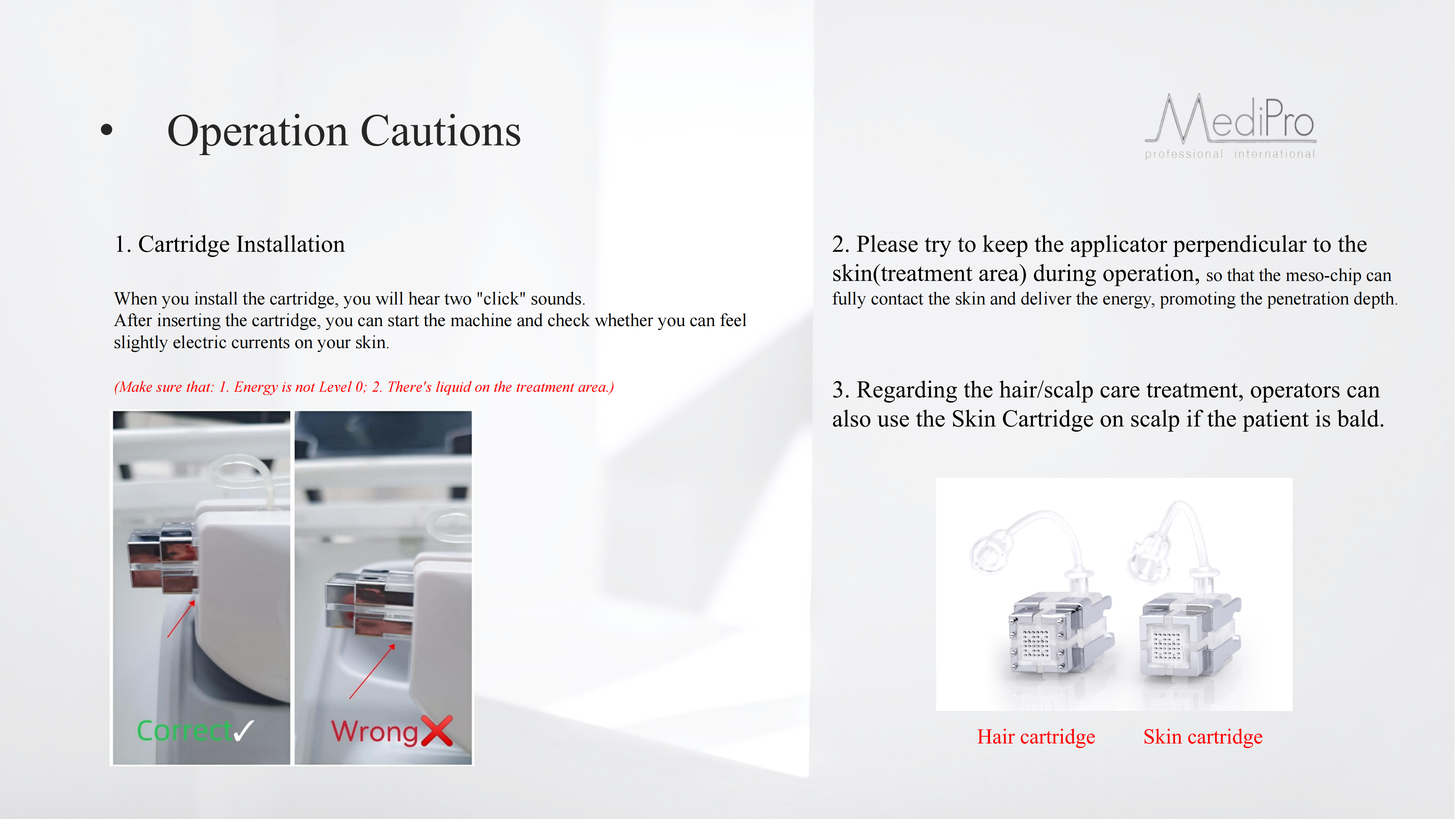 • Operation Cautions

MediPro
professional international

1. Cartridge Installation

When you install the cartridge, you will hear two "click" sounds.
After inserting the cartridge, you can start the machine and check whether you can feel slightly electric currents on your skin.

(Make sure that: 1. Energy is not Level 0; 2. There's liquid on the treatment area.)

Correct✓

Wrong❌

2. Please try to keep the applicator perpendicular to the skin(treatment area) during operation, so that the meso-chip can fully contact the skin and deliver the energy, promoting the penetration depth.

3. Regarding the hair/scalp care treatment, operators can also use the Skin Cartridge on scalp if the patient is bald.

Hair cartridge

Skin cartridge